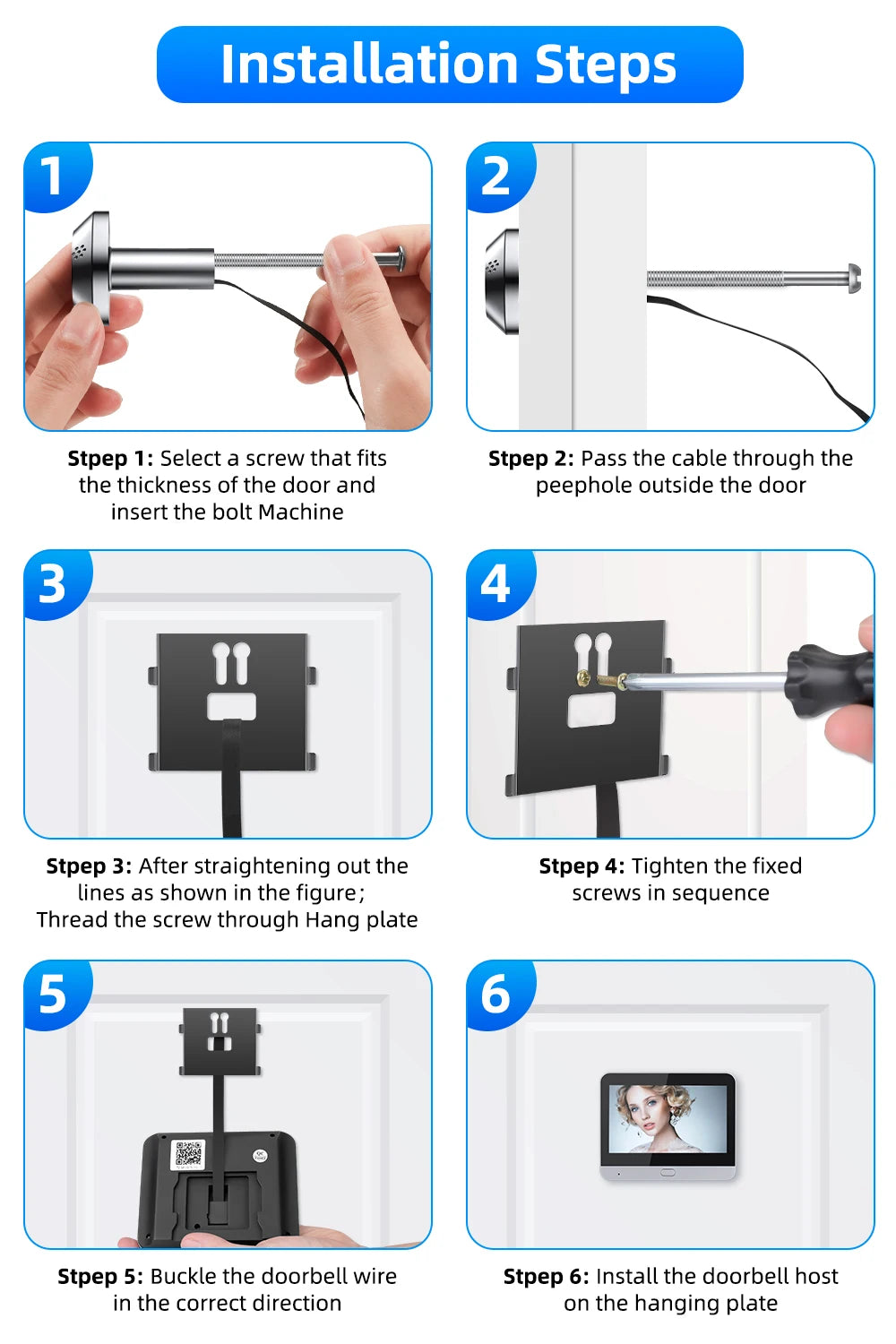 Installation Steps

1

Stpep 1: Select a screw that fits the thickness of the door and insert the bolt Machine

2

Stpep 2: Pass the cable through the peephole outside the door

3

Stpep 3: After straightening out the lines as shown in the figure; Thread the screw through Hang plate

4

Stpep 4: Tighten the fixed screws in sequence

5

Stpep 5: Buckle the doorbell wire in the correct direction

6

Stpep 6: Install the doorbell host on the hanging plate